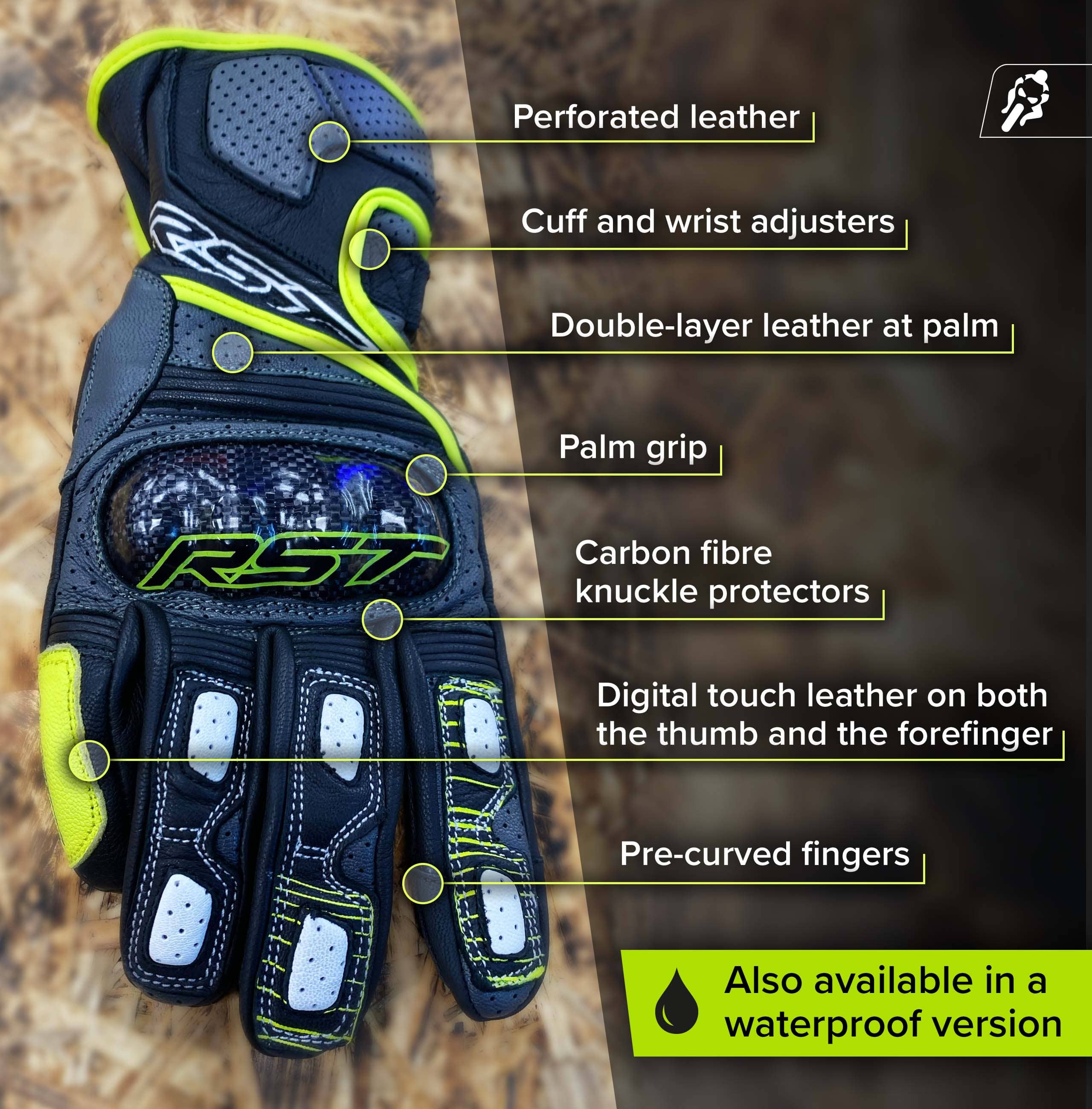 Perforated leather

Cuff and wrist adjusters

Double-layer leather at palm

Palm grip

Carbon fibre knuckle protectors

Digital touch leather on both the thumb and the forefinger

Pre-curved fingers

Also available in a waterproof version

RST

RST